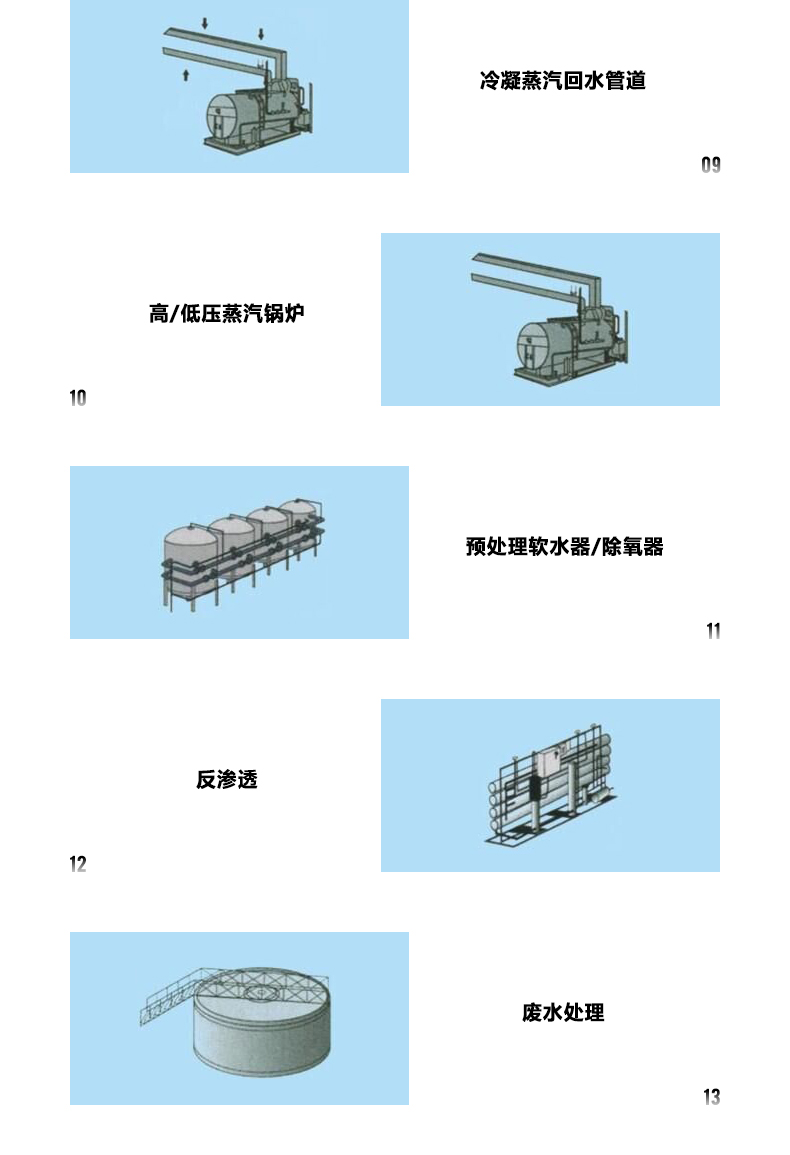 冷凝蒸汽回水管道

09

高/低压蒸汽锅炉

10

预处理软水器/除氧器

11

反渗透

12

废水处理

13