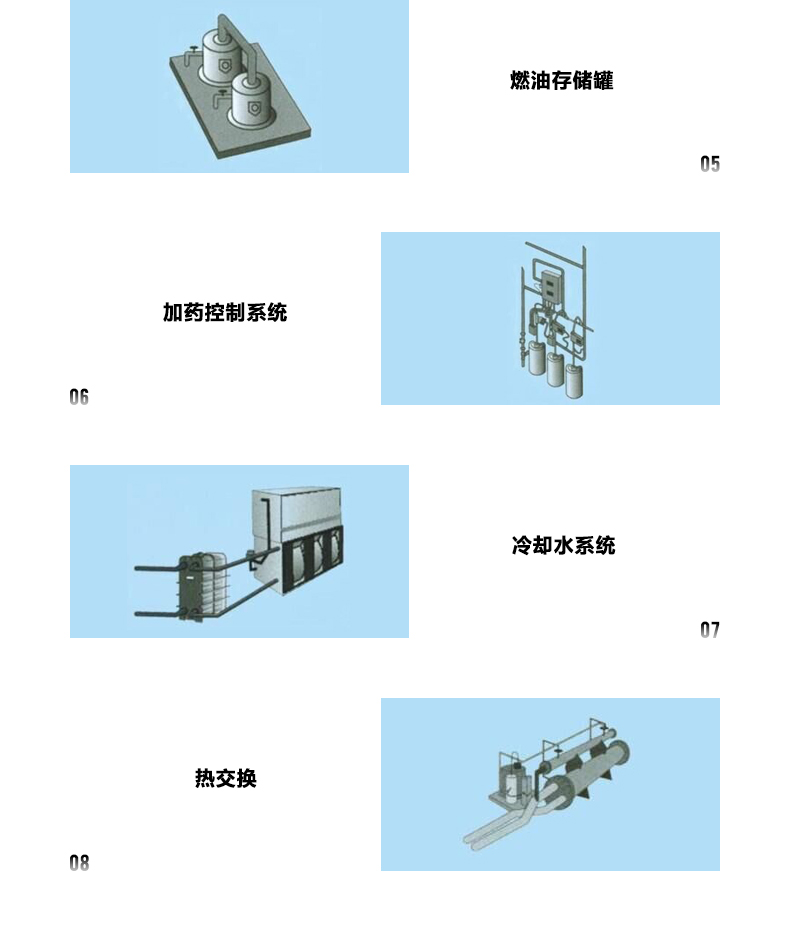 燃油存储罐

05

加药控制系统

06

冷却水系统

07

热交换

08