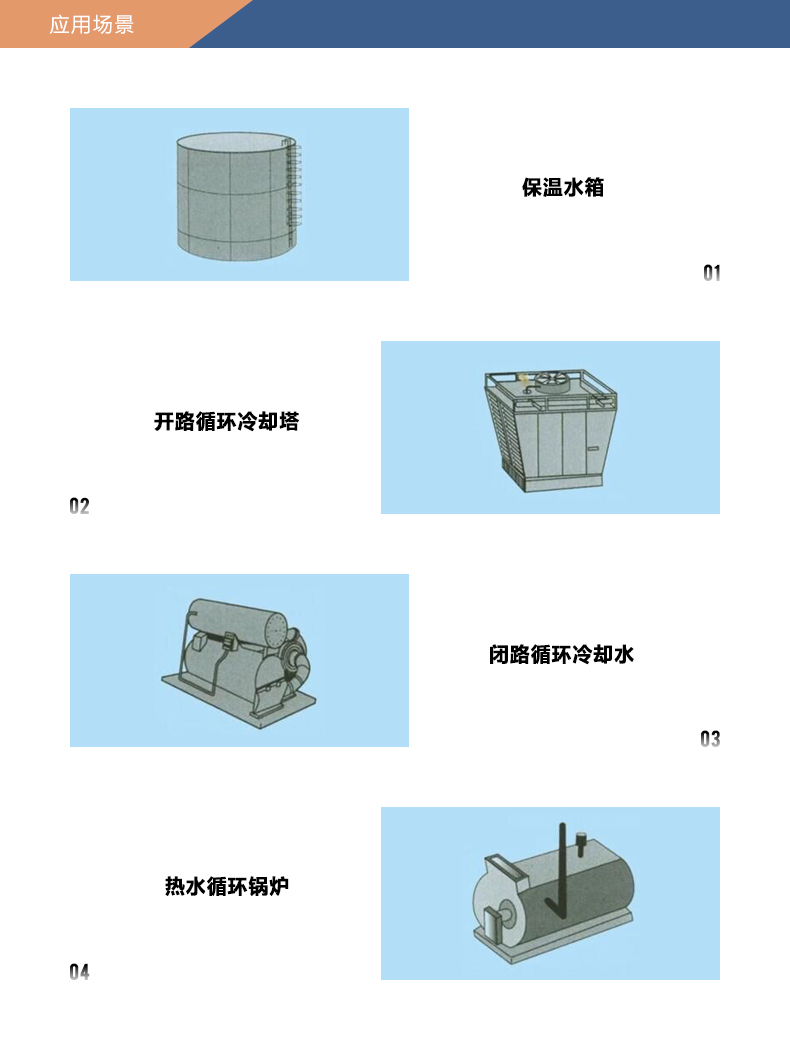 应用场景

保温水箱

01

开路循环冷却塔

02

闭路循环冷却水

03

热水循环锅炉

04